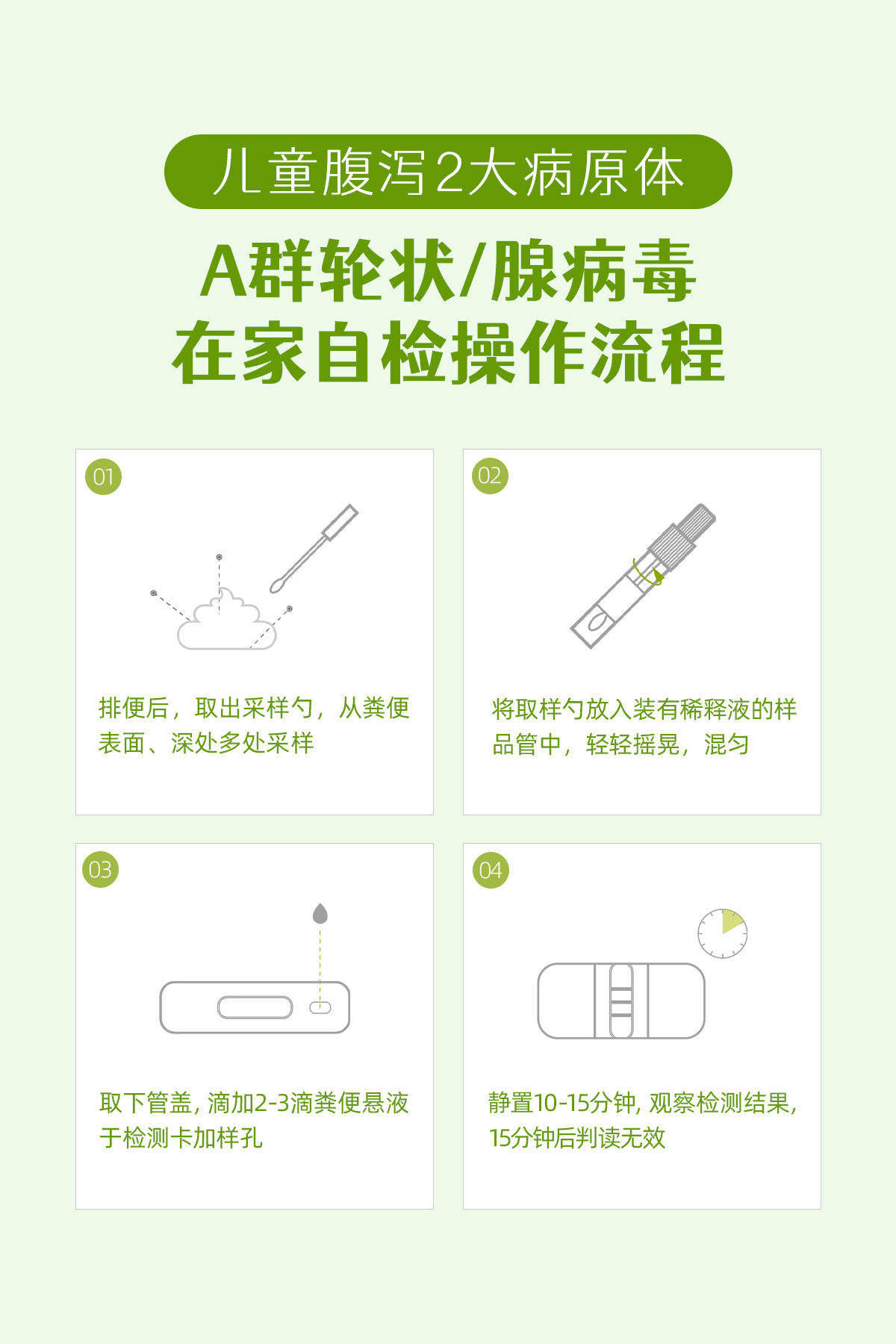 儿童腹泻2大病原体

A群轮状/腺病毒
在家自检操作流程

01

排便后，取出采样勺，从粪便表面、深处多处采样

02

将取样勺放入装有稀释液的样品管中，轻轻摇晃，混匀

03

取下管盖，滴加2-3滴粪便悬液于检测卡加样孔

04

静置10-15分钟，观察检测结果，15分钟后判读无效